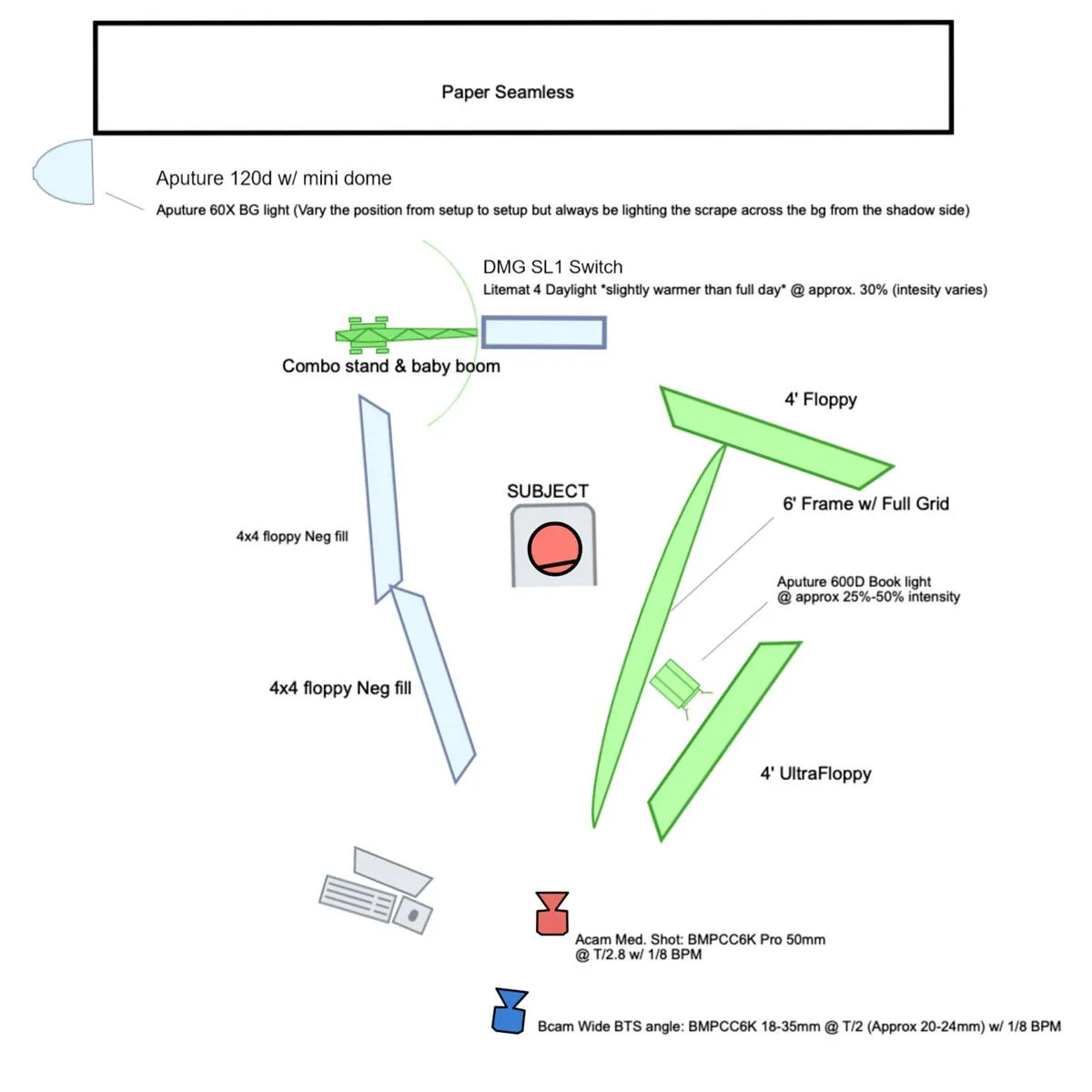 Paper Seamless

Aputure 120d w/ mini dome

Aputure 60X BG light (Vary the position from setup to setup but always be lighting the scrape across the bg from the shadow side)

DMG SL1 Switch

Litemat 4 Daylight *slightly warmer than full day* @ approx. 30% (intesity varies)

Combo stand & baby boom

4' Floppy

SUBJECT

6' Frame w/ Full Grid

4x4 floppy Neg fill

Aputure 600D Book light @ approx 25%-50% intensity

4x4 floppy Neg fill

4' UltraFloppy

Acam Med. Shot: BMPCC6K Pro 50mm @ T/2.8 w/ 1/8 BPM

Bcam Wide BTS angle: BMPCC6K 18-35mm @ T/2 (Approx 20-24mm) w/ 1/8 BPM